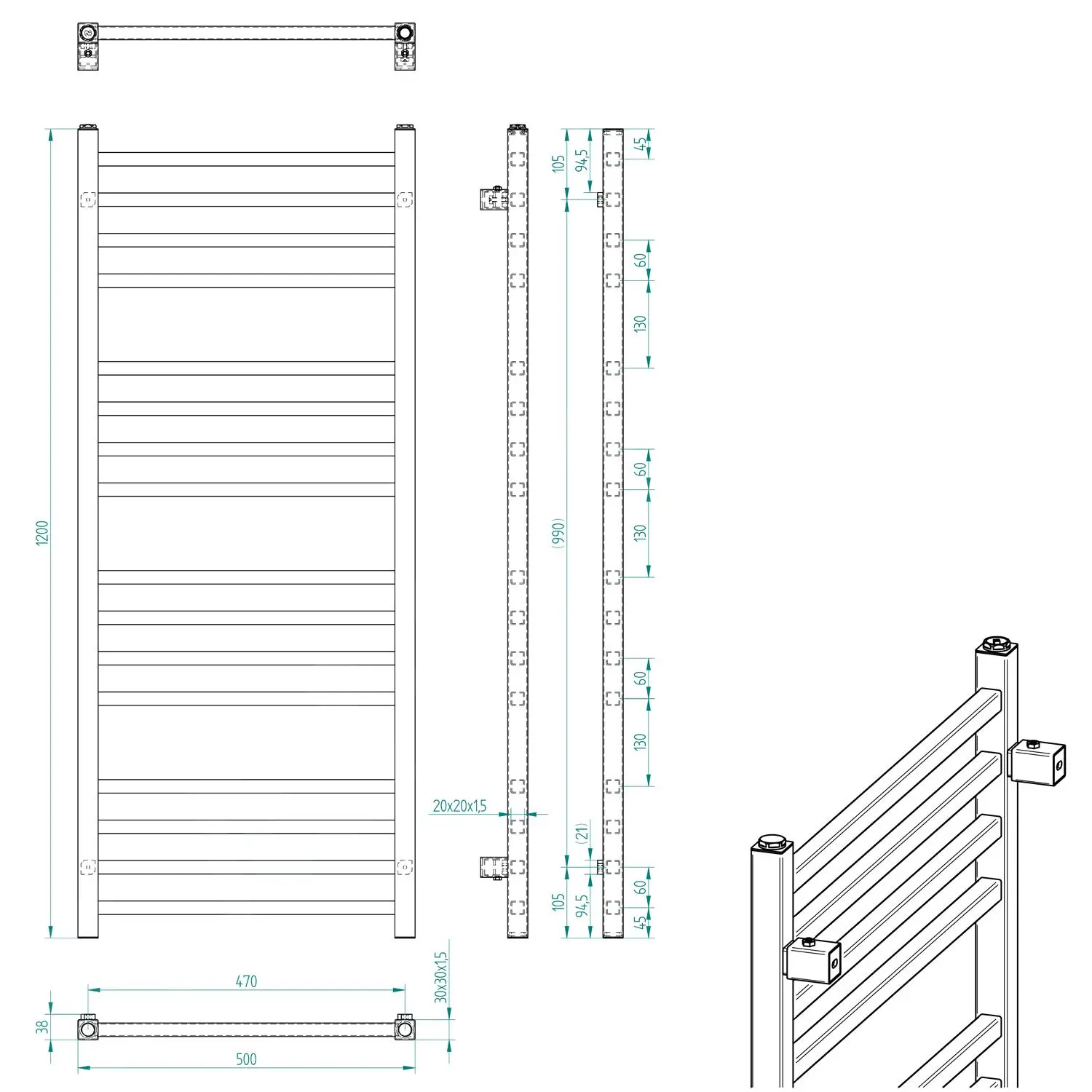 1200

105
94,5
45
60
130
60
130
60
130
(990)
20x20x1,5
(21)
105
94,5
60
45

470
30x30x1,5
38
500